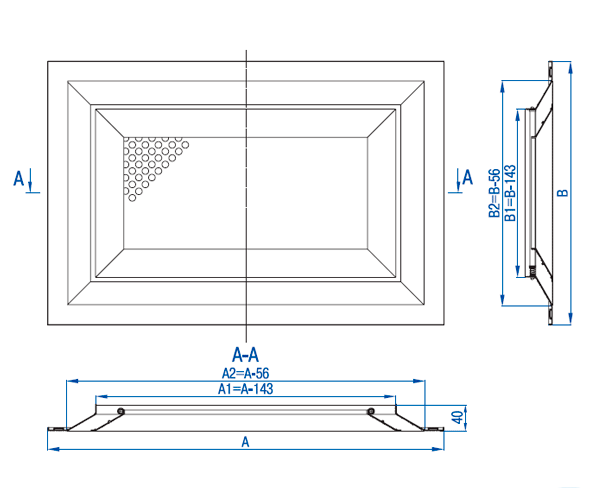 A

A

B2=B-56

B1=B-143

B

A-A

A2=A-56

A1=A-143

40

A