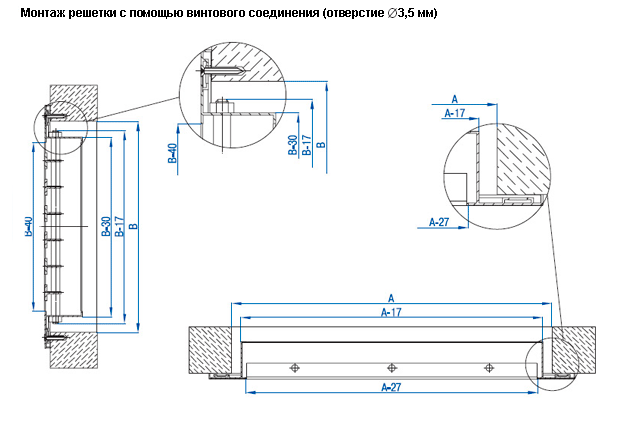 Монтаж решетки с помощью винтового соединения (отверстие ∅3,5 мм)

B-40
B-30
B-17
B

B-40
B-30
B-17
B

A
A-17
A-27

A
A-17
A-27