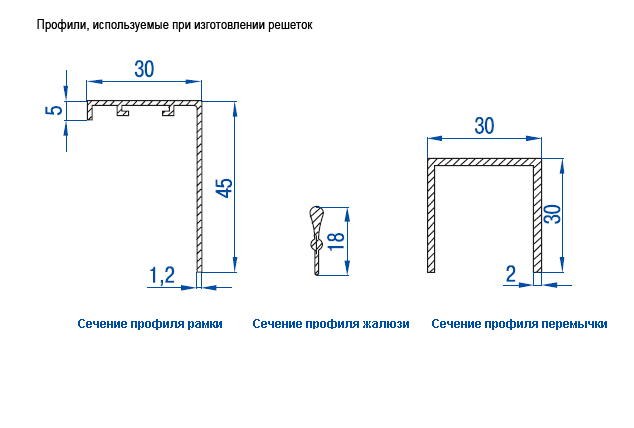 Профили, используемые при изготовлении решеток

30

5

45

1,2

18

30

30

2

Сечение профиля рамки

Сечение профиля жалюзи

Сечение профиля перемычки